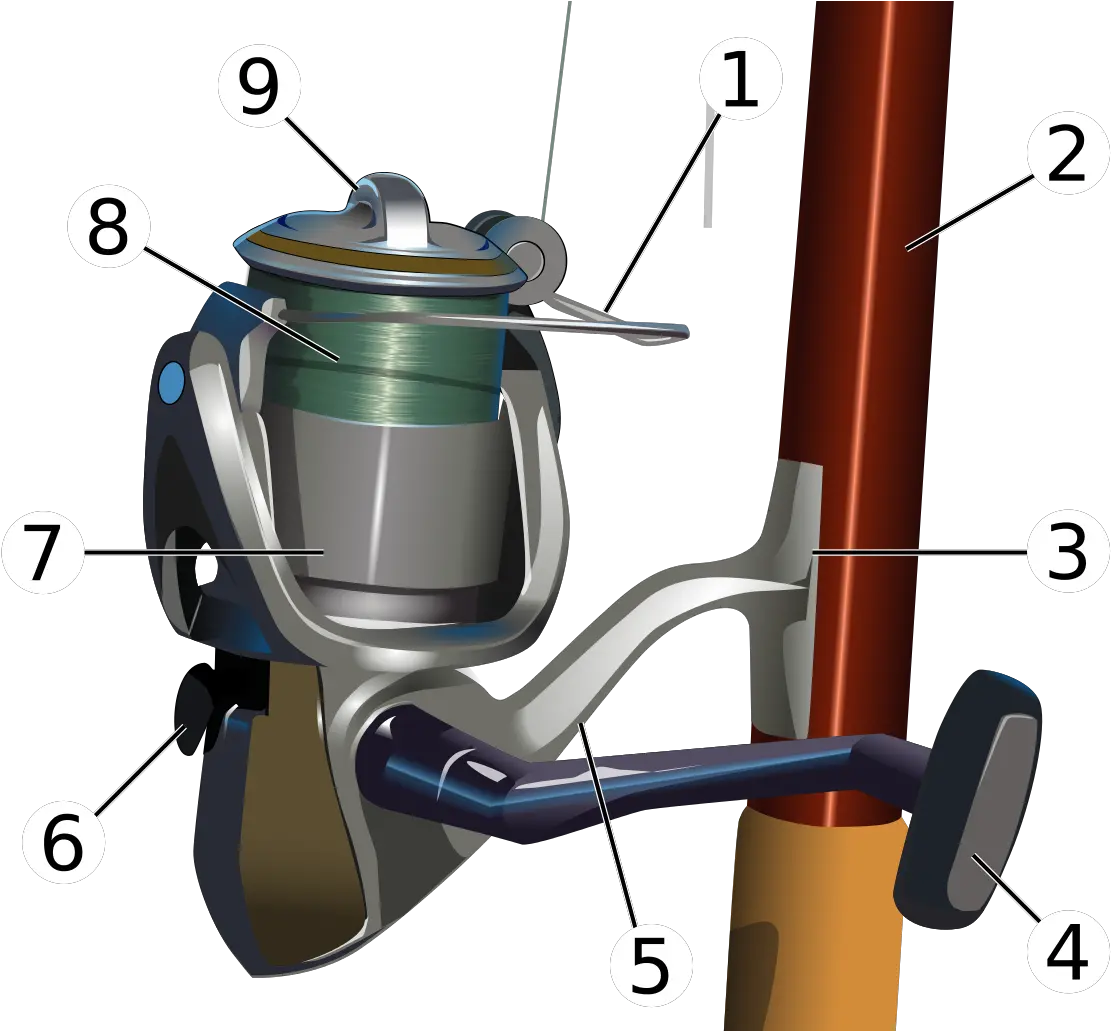 9
1
2
8
7
3
6
5
4